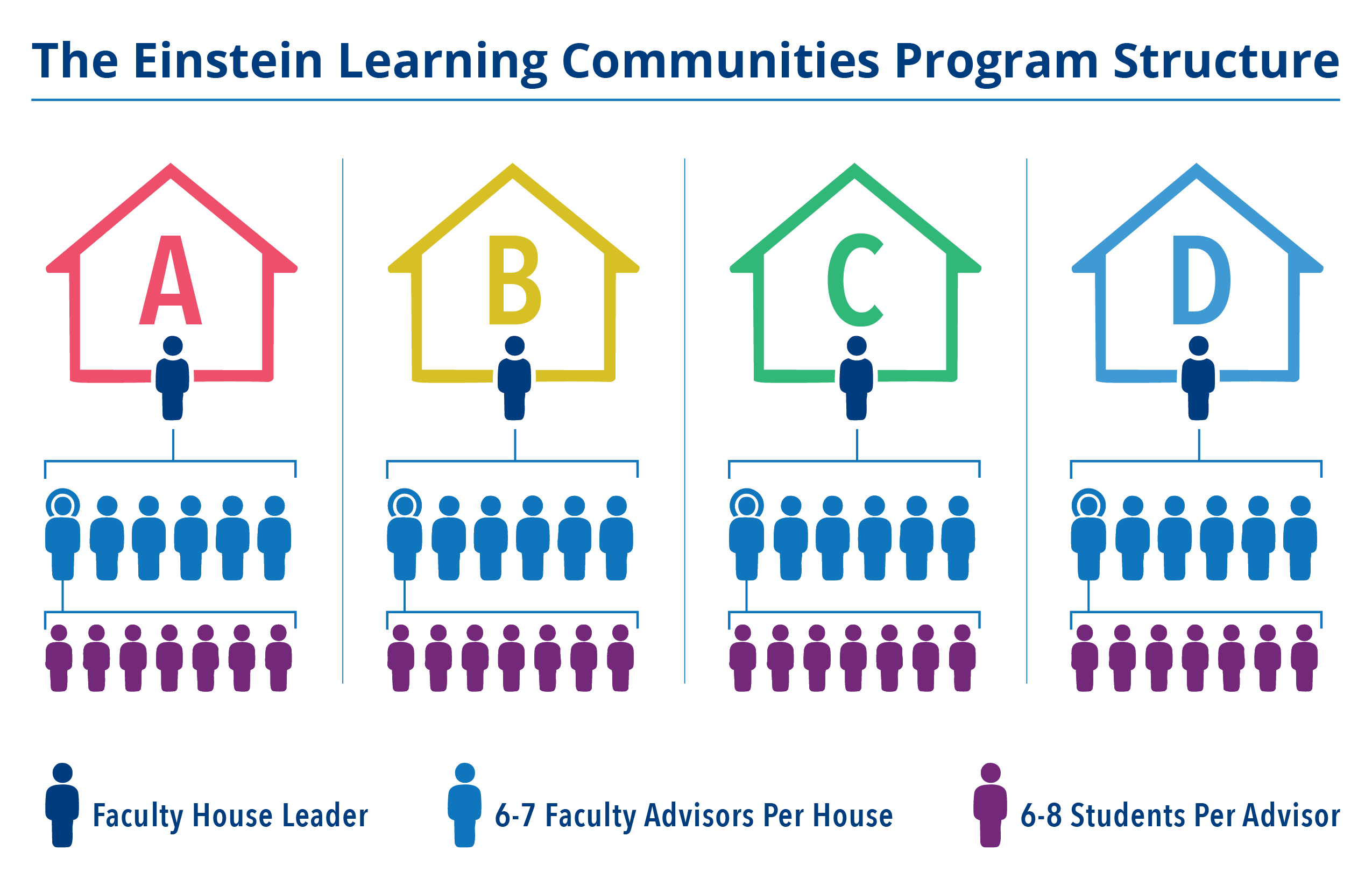 The Einstein Learning Communities Program Structure

A

B

C

D

Faculty House Leader

6-7 Faculty Advisors Per House

6-8 Students Per Advisor